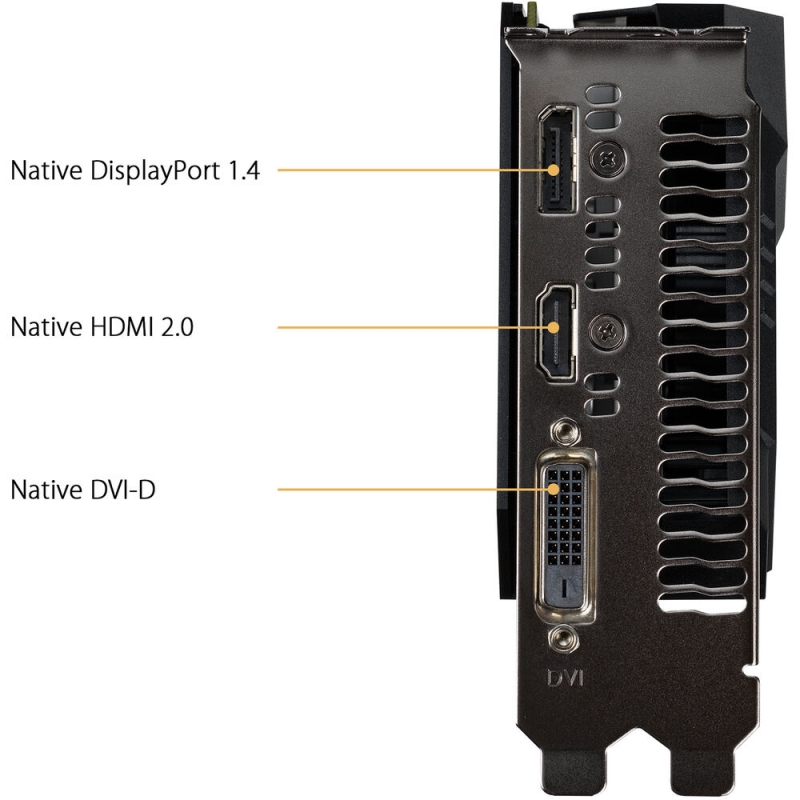 Native DisplayPort 1.4

Native HDMI 2.0

Native DVI-D

DVI